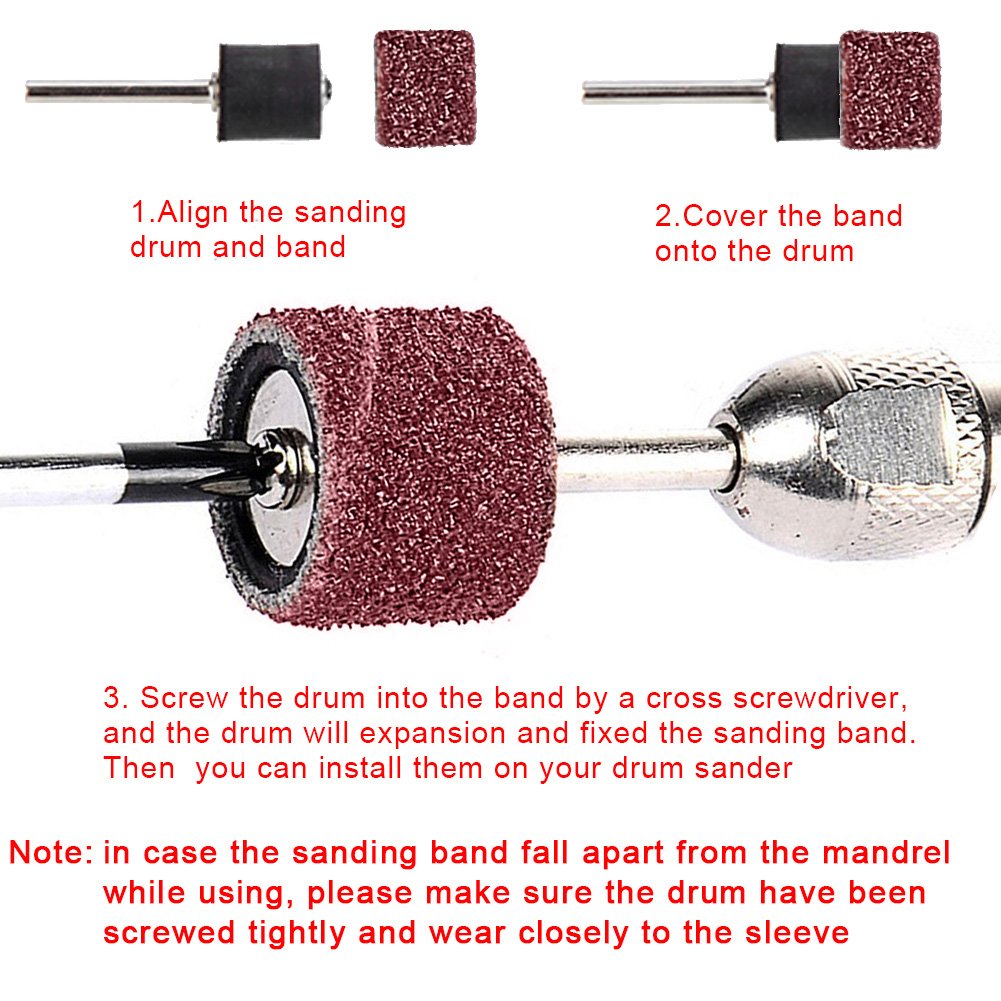 1.Align the sanding drum and band

2.Cover the band onto the drum

3. Screw the drum into the band by a cross screwdriver, and the drum will expansion and fixed the sanding band. Then you can install them on your drum sander

Note: in case the sanding band fall apart from the mandrel while using, please make sure the drum have been screwed tightly and wear closely to the sleeve